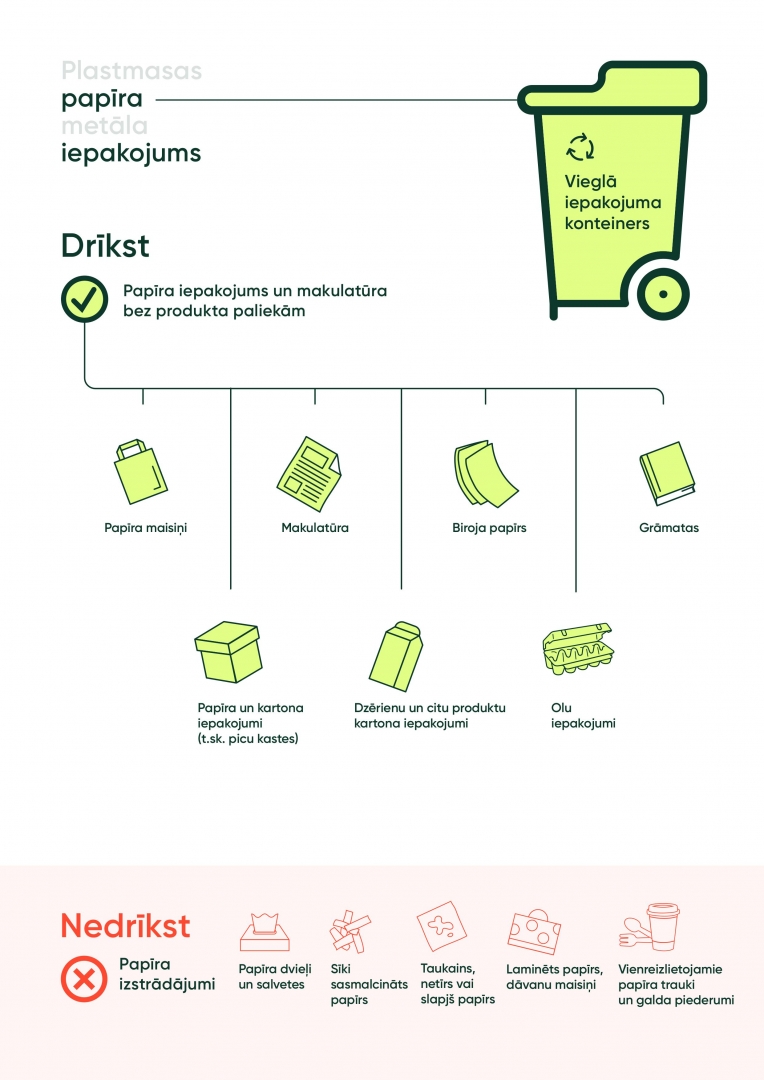 Plastmasas
papīra
metāla
iepakojums

Vieglā iepakojuma konteiners

Drīkst

Papīra iepakojums un makulatūra bez produkta paliekām

Papīra maisiņi

Makulatūra

Biroja papīrs

Grāmatas

Papīra un kartona iepakojumi (t.sk. picu kastes)

Dzērienu un citu produktu kartona iepakojumi

Olu iepakojumi

Nedrīkst

Papīra izstrādājumi

Papīra dvieļi un salvetes

Sīki sasmalcināts papīrs

Taukains, netīrs vai slapjš papīrs

Laminēts papīrs, dāvanu maisiņi

Vienreizlietojamie papīra trauki un galda piederumi